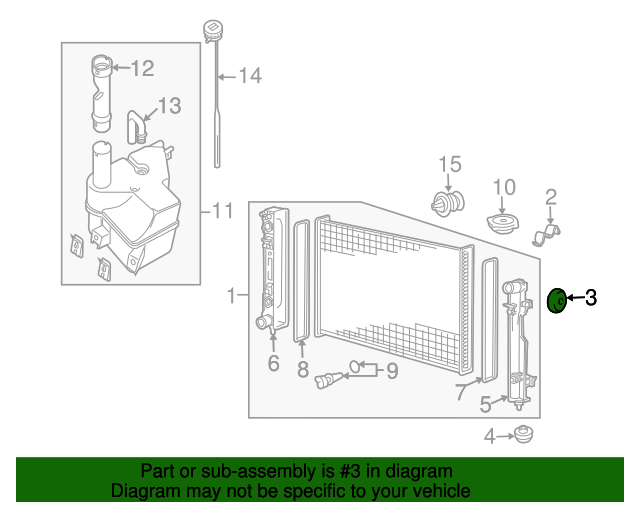 12
14
13
15
10
2
11
1
3
6
8
9
7
5
4

Part or sub-assembly is #3 in diagram
Diagram may not be specific to your vehicle