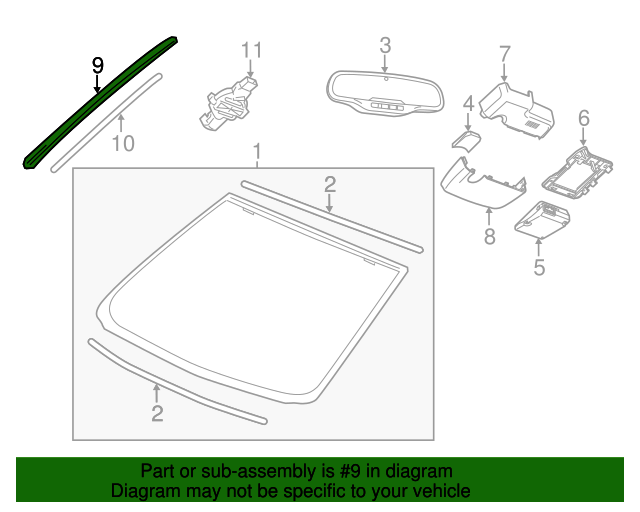 9
10
11
3
7
4
6
1
2
8
5
2

Part or sub-assembly is #9 in diagram
Diagram may not be specific to your vehicle