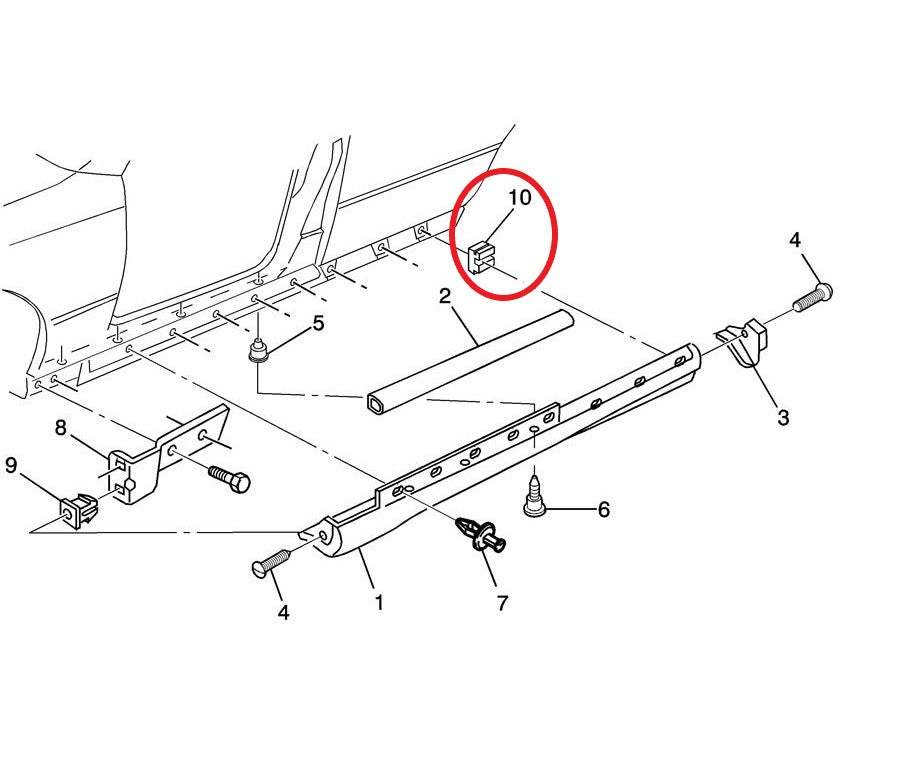 10
4
2
5
3
8
9
6
4
1
7