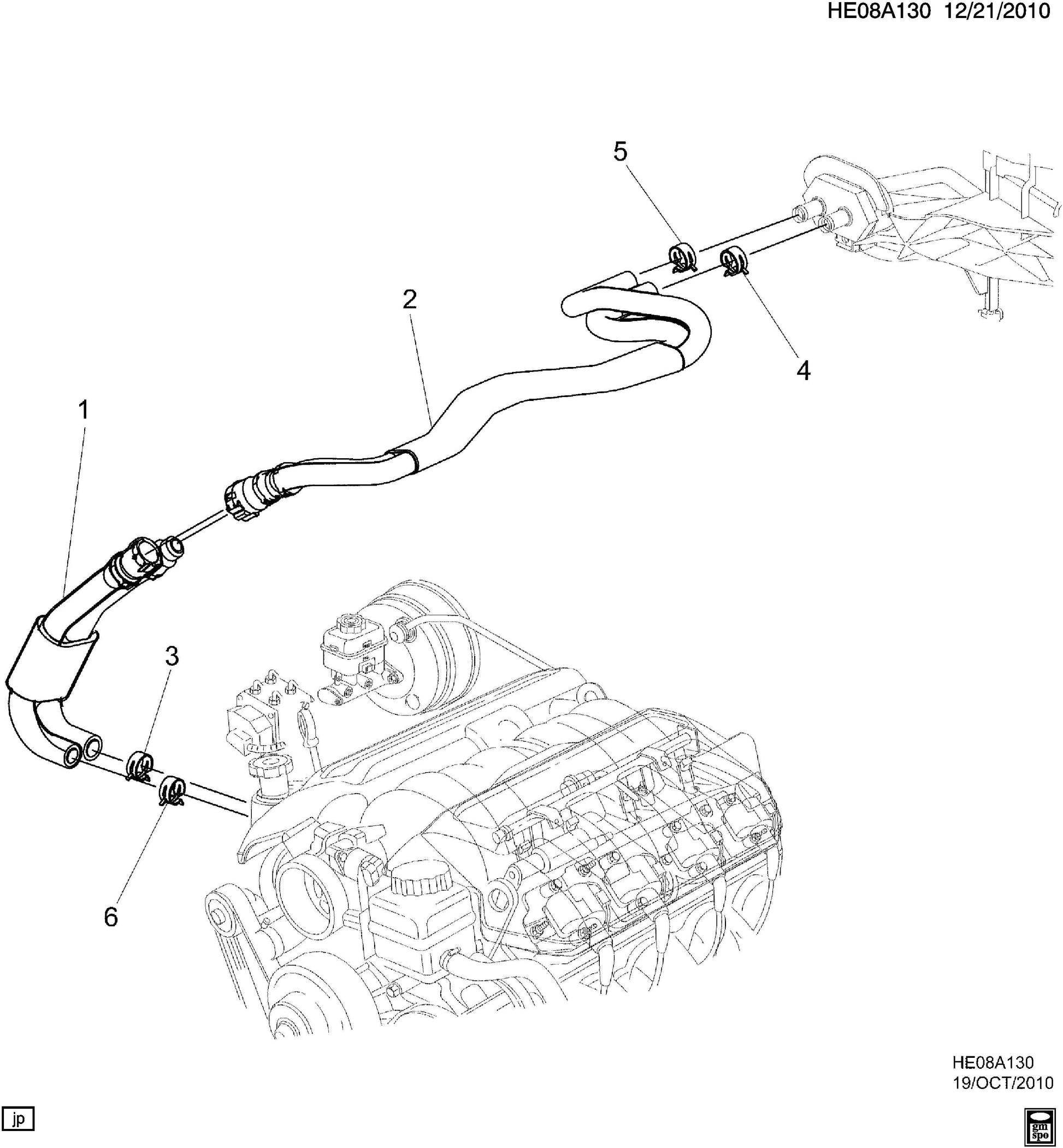 HE08A130 12/21/2010

5

2

4

1

3

6

HE08A130
19/OCT/2010

jp

gm
spo