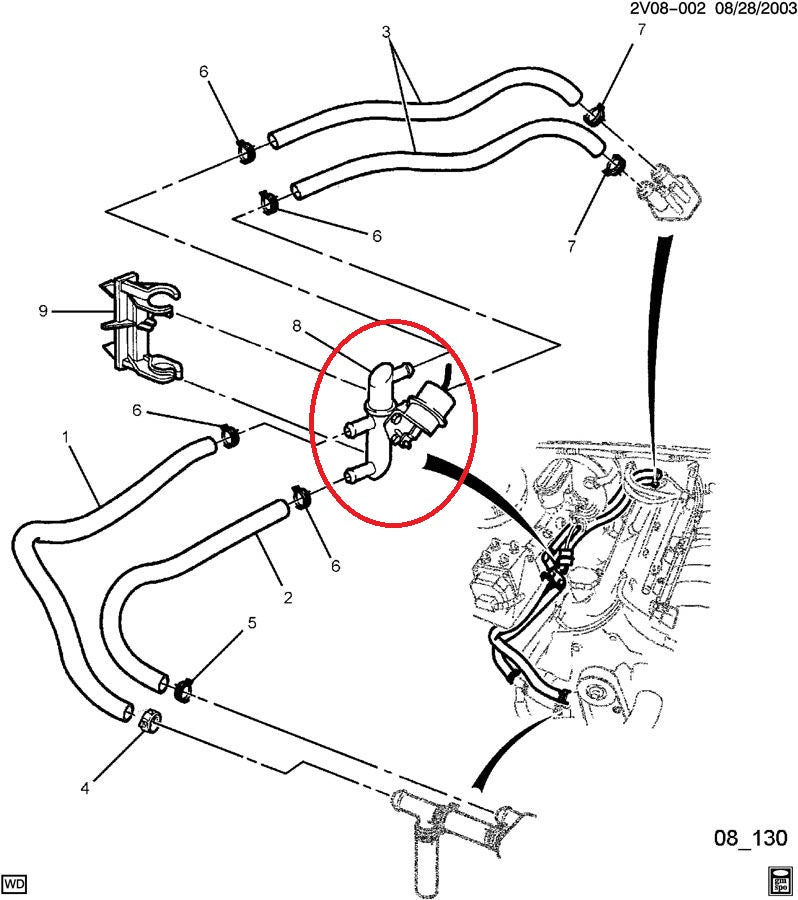 2V08-002 08/28/2003

3
7
6
6
7
9
8
6
1
6
2
5
4

08_130
WD
gm spo