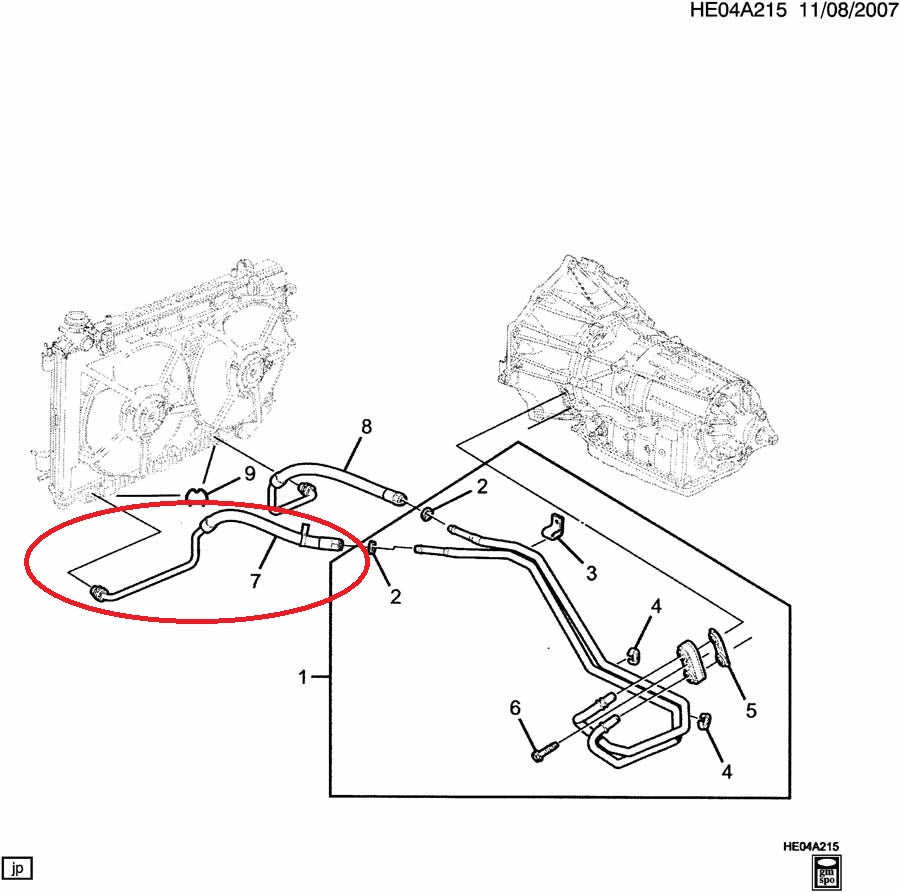 HE04A215 11/08/2007

8

9

2

7

2

3

4

1

5

6

4

HE04A215

jp

gm spo